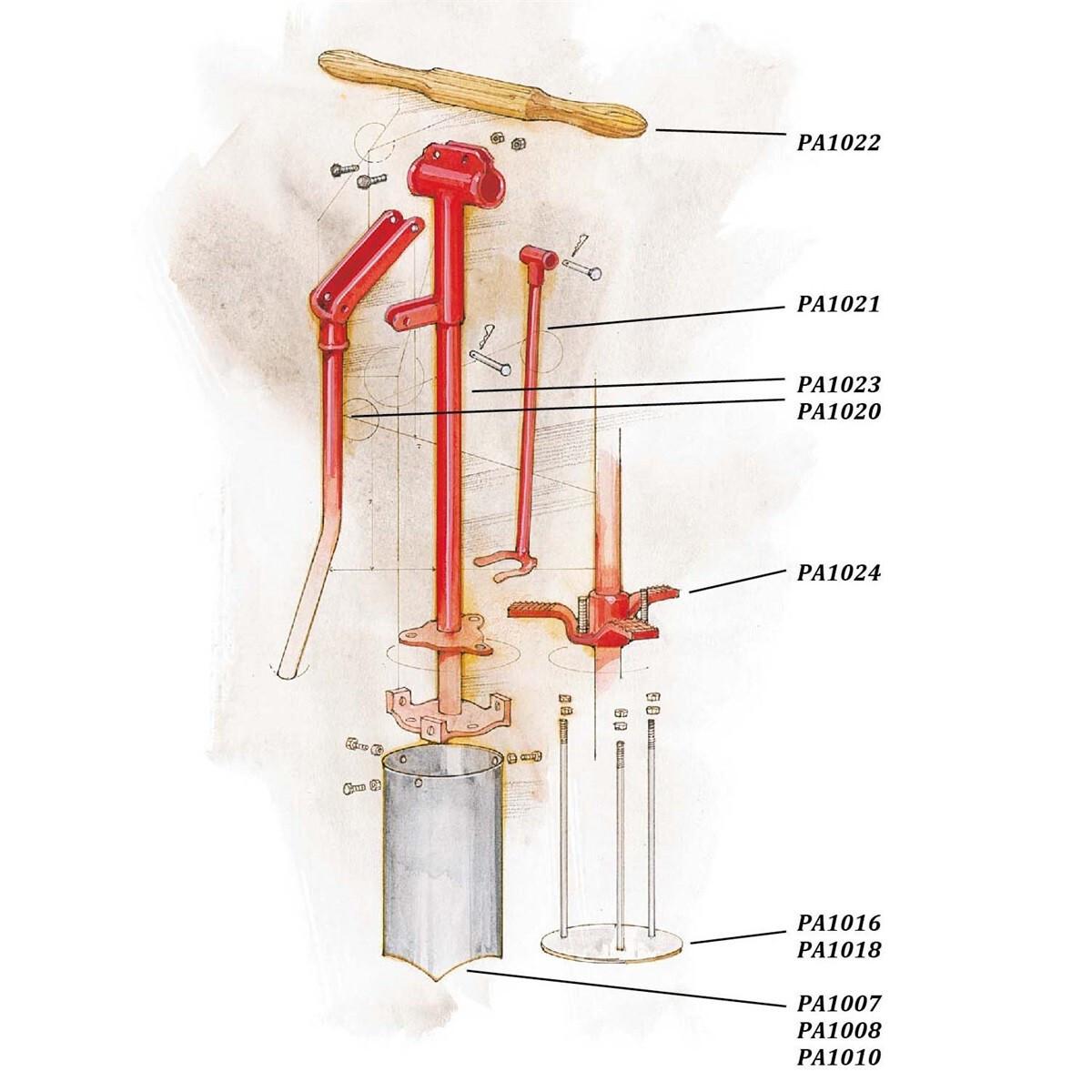 PA1022

PA1021

PA1023
PA1020

PA1024

PA1016
PA1018

PA1007
PA1008
PA1010